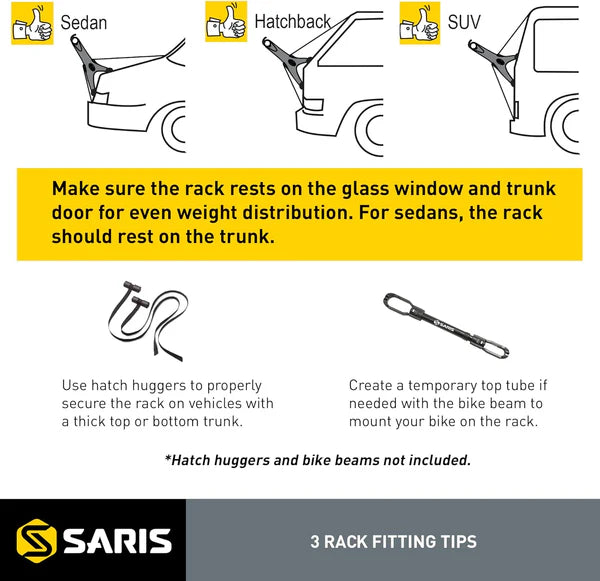 Sedan

Hatchback

SUV

Make sure the rack rests on the glass window and trunk door for even weight distribution. For sedans, the rack should rest on the trunk.

SARIS

Use hatch huggers to properly secure the rack on vehicles with a thick top or bottom trunk.

Create a temporary top tube if needed with the bike beam to mount your bike on the rack.

*Hatch huggers and bike beams not included.

SARIS

3 RACK FITTING TIPS